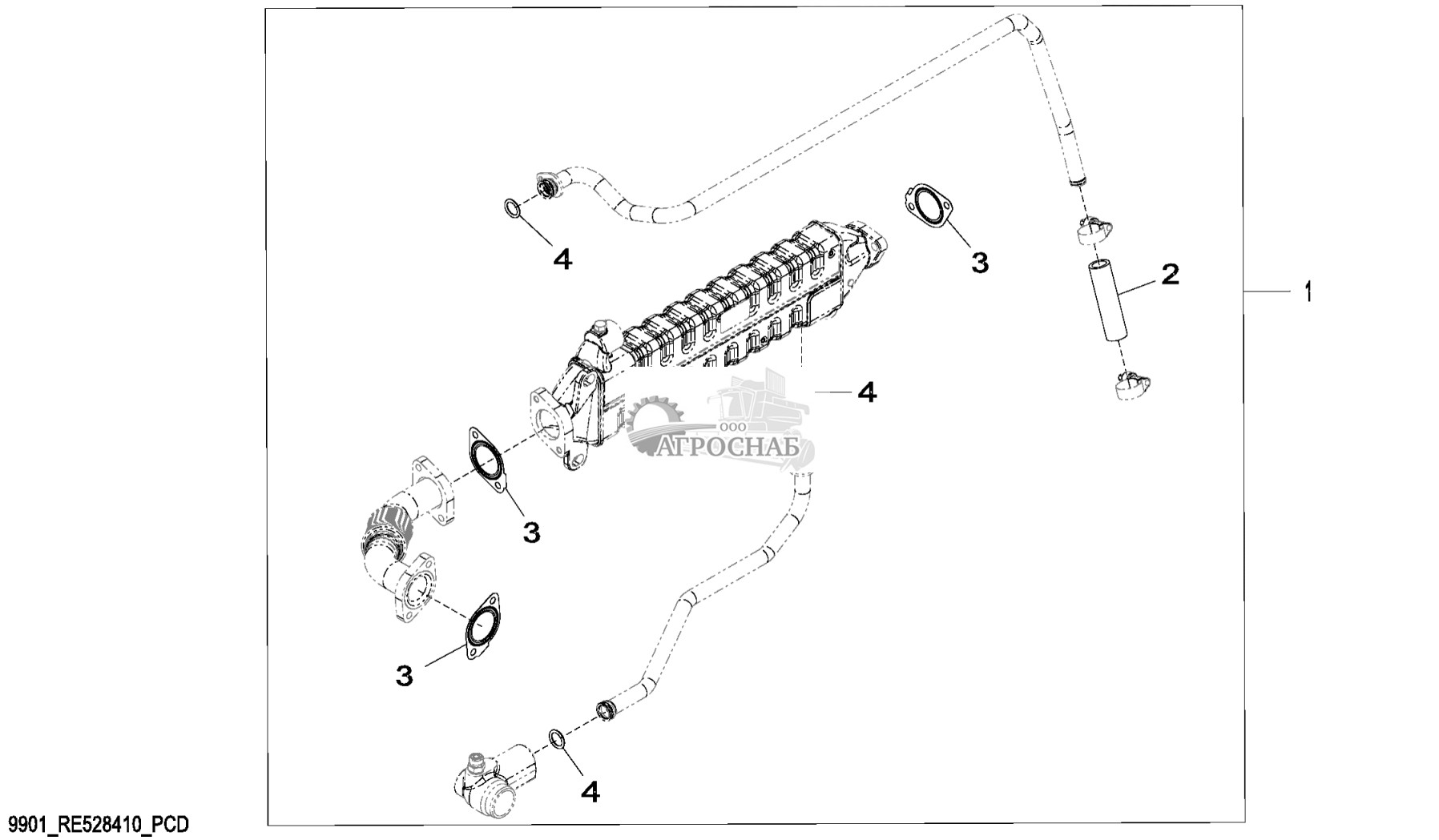 4

3

2

1

4

ООО
АГРОСНАБ

3

3

4

9901_RE528410_PCD